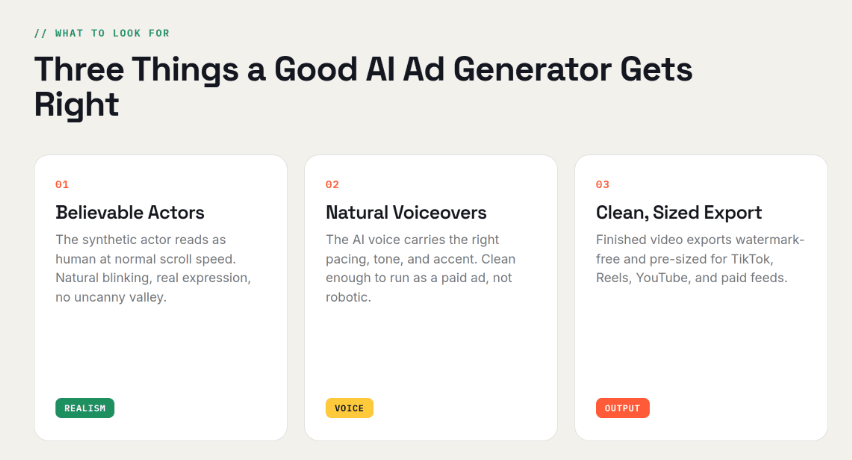 // WHAT TO LOOK FOR

Three Things a Good AI Ad Generator Gets Right

01

Believable Actors

The synthetic actor reads as human at normal scroll speed. Natural blinking, real expression, no uncanny valley.

REALISM

02

Natural Voiceovers

The AI voice carries the right pacing, tone, and accent. Clean enough to run as a paid ad, not robotic.

VOICE

03

Clean, Sized Export

Finished video exports watermark-free and pre-sized for TikTok, Reels, YouTube, and paid feeds.

OUTPUT